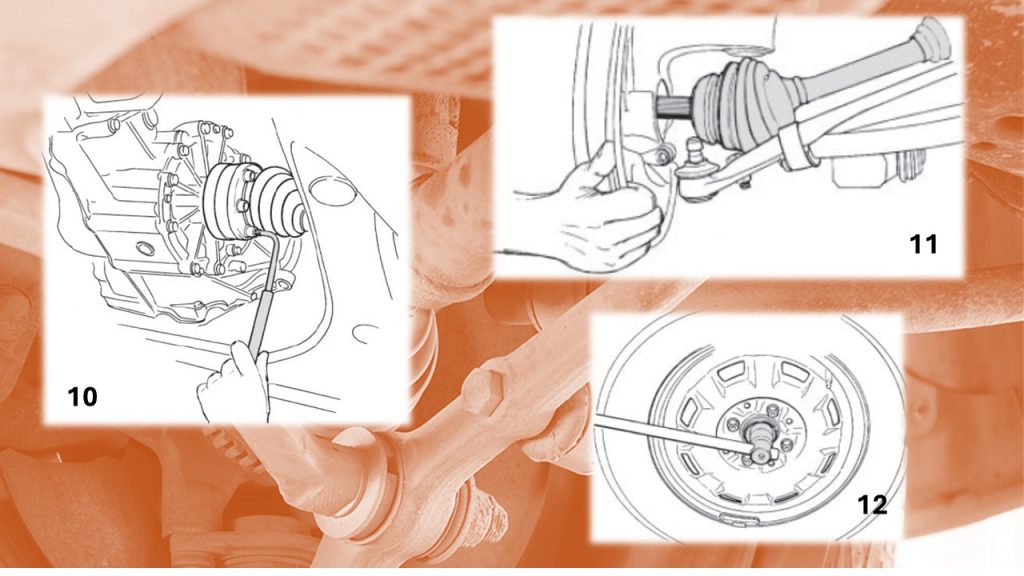 10

11

12