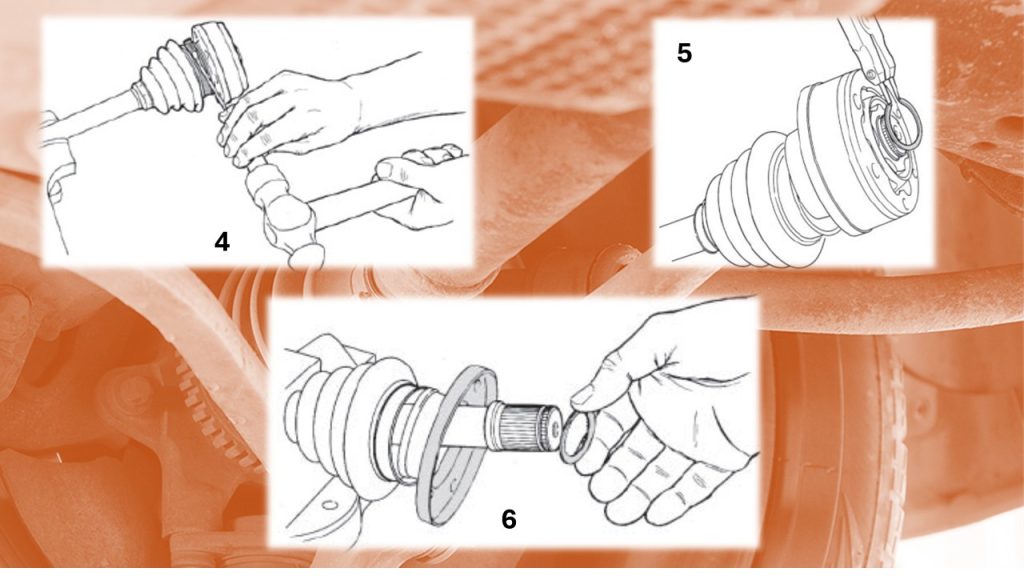 4

5

6