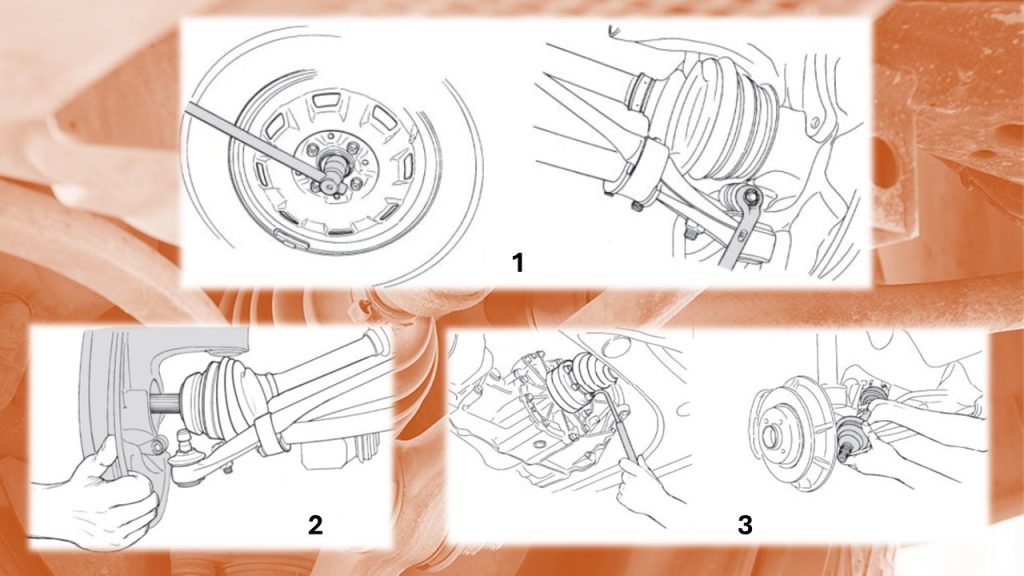 1

2

3