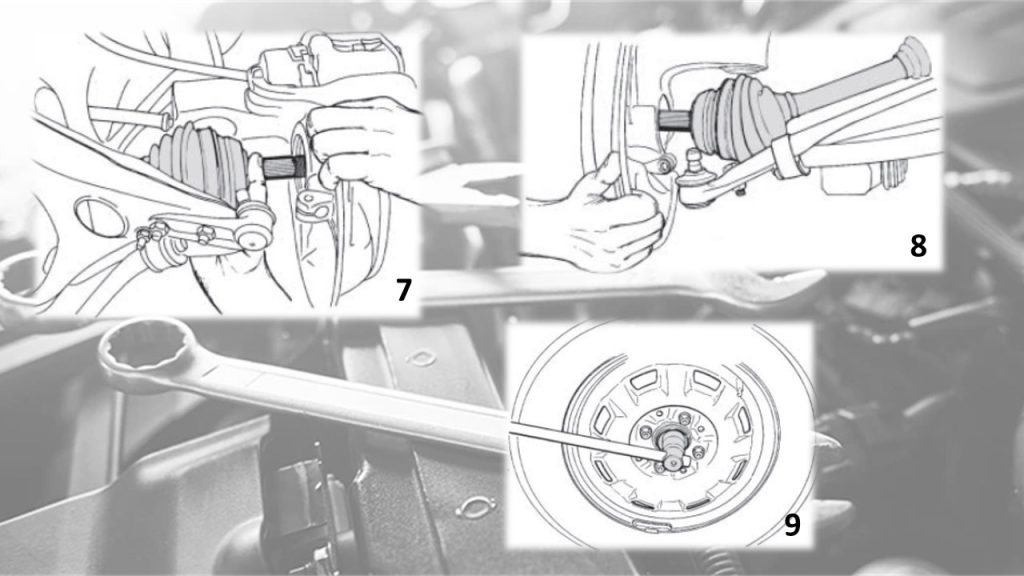 7

8

9