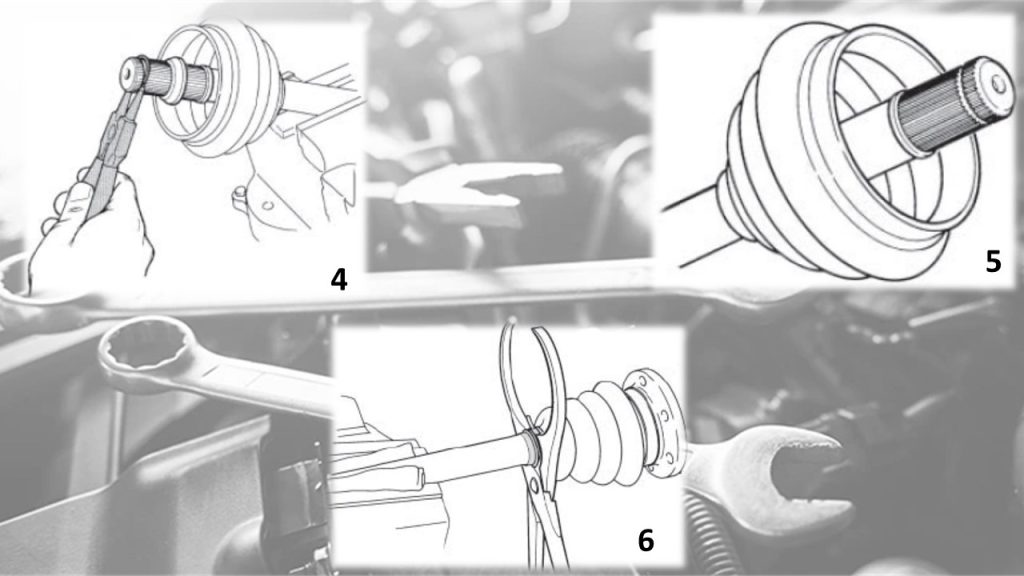 4

5

6