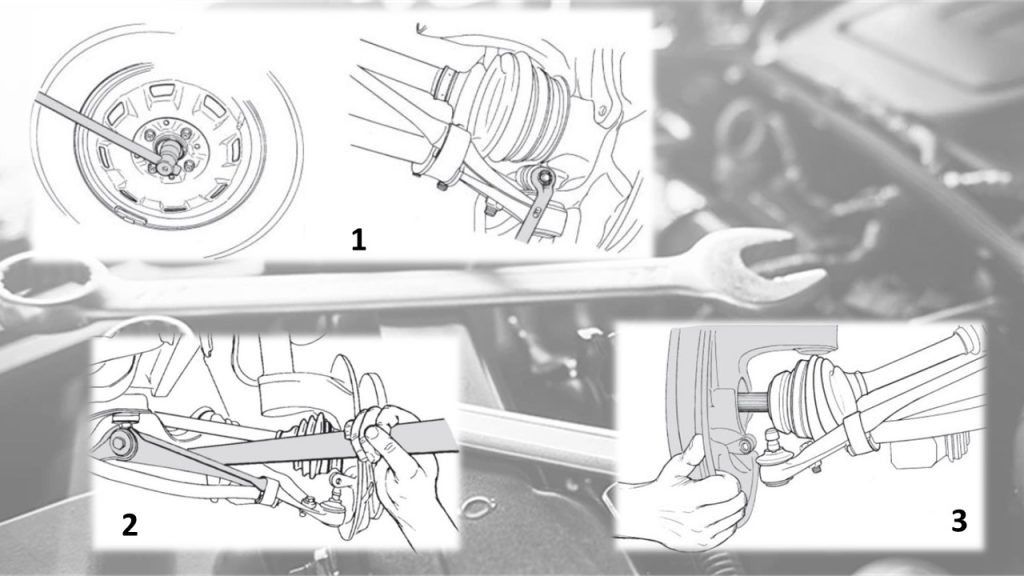 1

2

3