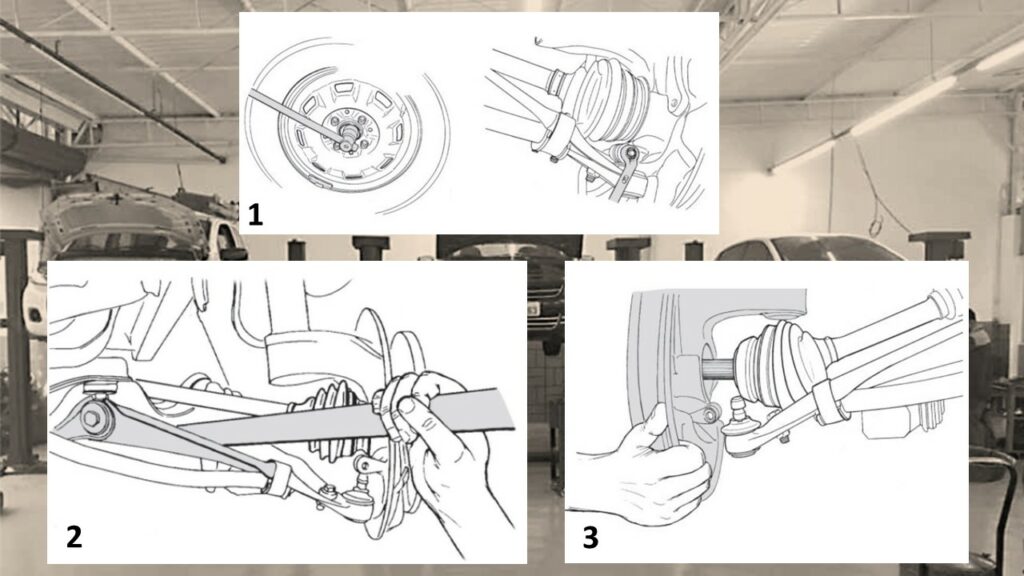 1

2

3