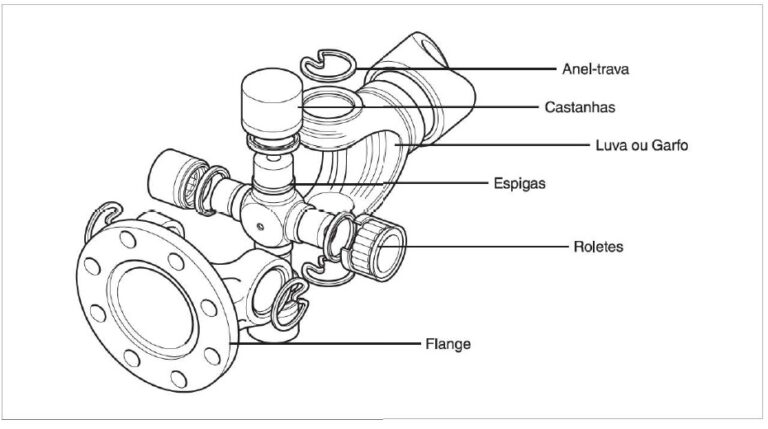 Anel-trava
Castanhas
Luva ou Garfo
Espigas
Roletes
Flange